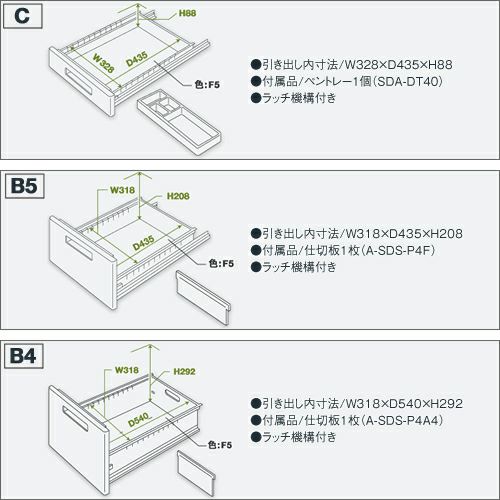 C

H88
W328
D435
色:F5

●引き出し内寸法/W328×D435×H88
●付属品/ペントレー1個(SDA-DT40)
●ラッチ機構付き

B5

W318
H208
D435
色:F5

●引き出し内寸法/W318×D435×H208
●付属品/仕切板1枚(A-SDS-P4F)
●ラッチ機構付き

B4

W318
H292
D540
色:F5

●引き出し内寸法/W318×D540×H292
●付属品/仕切板1枚(A-SDS-P4A4)
●ラッチ機構付き