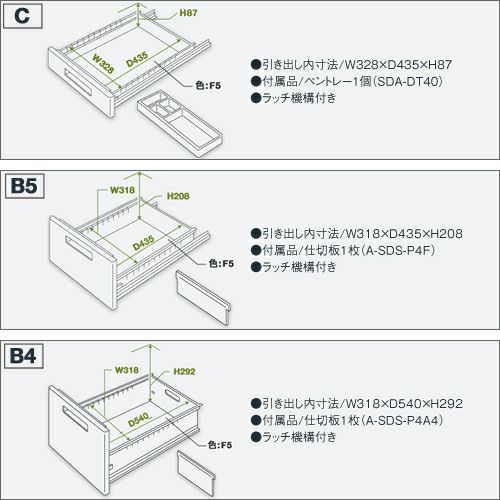 C

H87

W328

D435

色:F5

●引き出し内寸法/W328×D435×H87
●付属品/ペントレー1個(SDA-DT40)
●ラッチ機構付き

B5

W318

H208

D435

色:F5

●引き出し内寸法/W318×D435×H208
●付属品/仕切板1枚(A-SDS-P4F)
●ラッチ機構付き

B4

W318

H292

D540

色:F5

●引き出し内寸法/W318×D540×H292
●付属品/仕切板1枚(A-SDS-P4A4)
●ラッチ機構付き