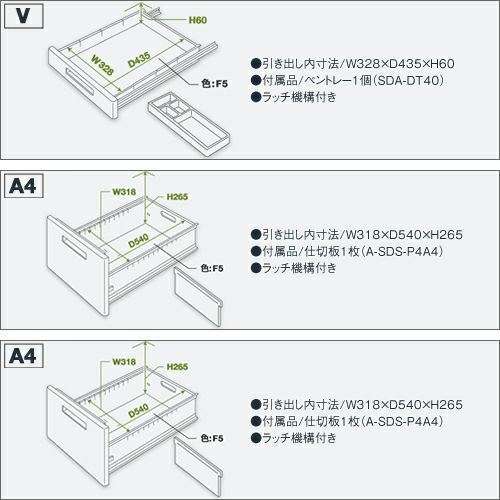 V

H60

W328

D435

色:F5

●引き出し内寸法/W328×D435×H60
●付属品/ペントレー1個(SDA-DT40)
●ラッチ機構付き

A4

W318

H265

D540

色:F5

●引き出し内寸法/W318×D540×H265
●付属品/仕切板1枚(A-SDS-P4A4)
●ラッチ機構付き

A4

W318

H265

D540

色:F5

●引き出し内寸法/W318×D540×H265
●付属品/仕切板1枚(A-SDS-P4A4)
●ラッチ機構付き